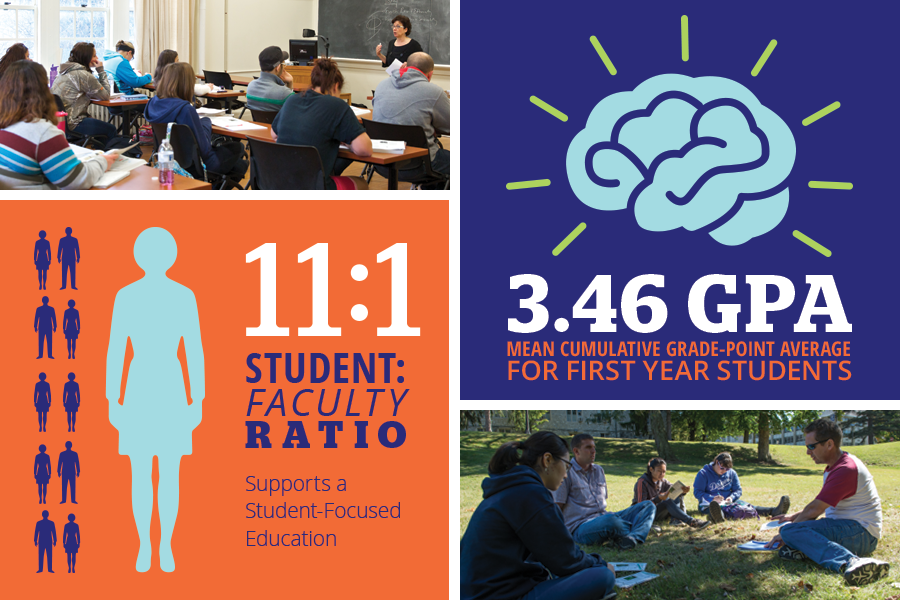 11:1
STUDENT:
FACULTY
RATIO

Supports a Student-Focused Education

3.46 GPA
MEAN CUMULATIVE GRADE-POINT AVERAGE
FOR FIRST YEAR STUDENTS